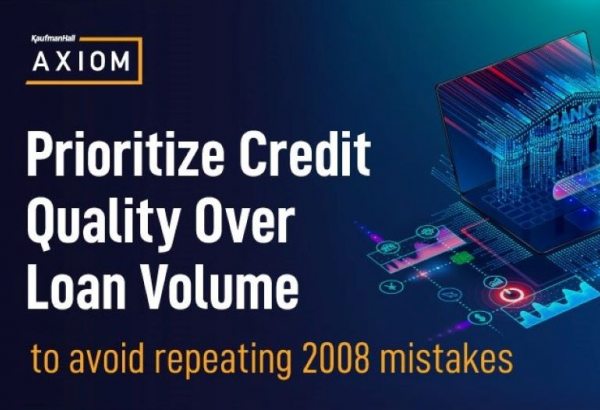 KaufmanHall
AXIOM

Prioritize Credit Quality Over Loan Volume

to avoid repeating 2008 mistakes

BANK